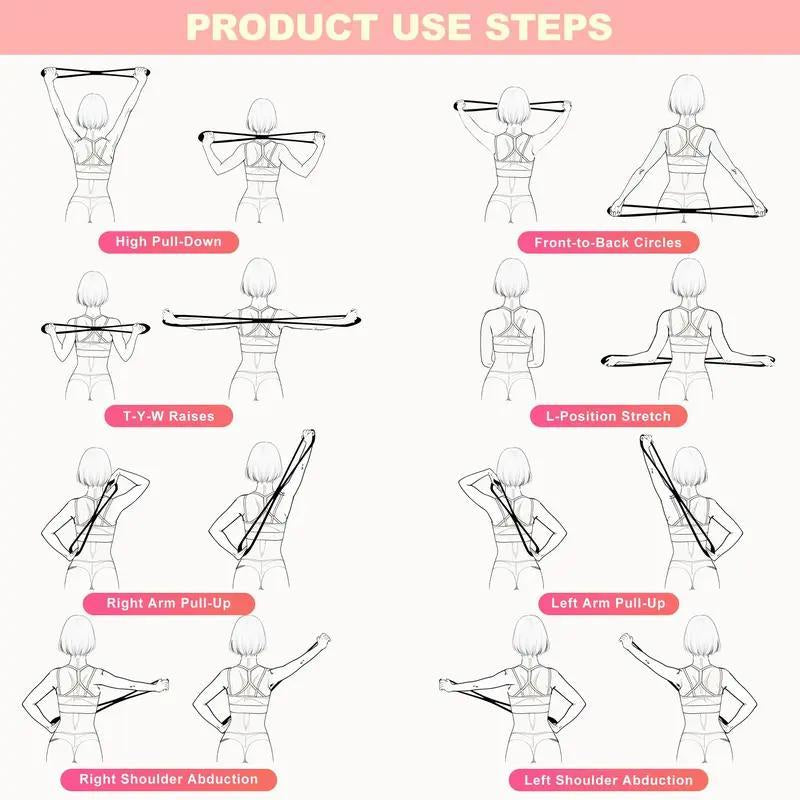 PRODUCT USE STEPS

High Pull-Down

Front-to-Back Circles

T-Y-W Raises

L-Position Stretch

Right Arm Pull-Up

Left Arm Pull-Up

Right Shoulder Abduction

Left Shoulder Abduction